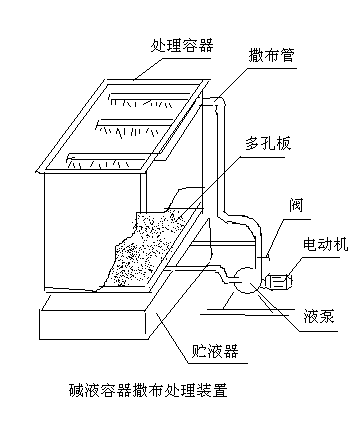 处理容器
撒布管
多孔板
阀
电动机
液泵
贮液器
碱液容器撒布处理装置